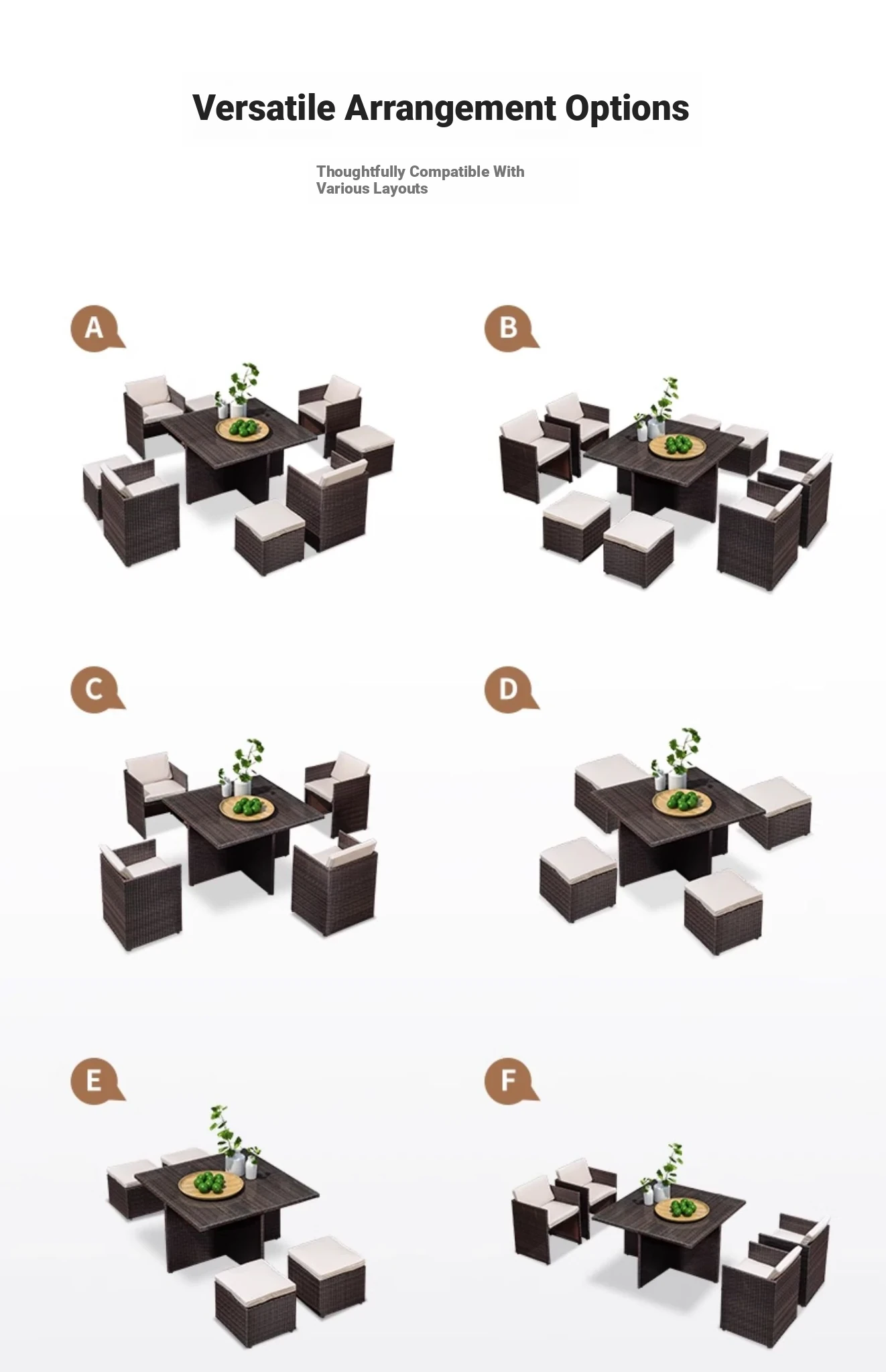 Versatile Arrangement Options

Thoughtfully Compatible With Various Layouts

A

B

C

D

E

F