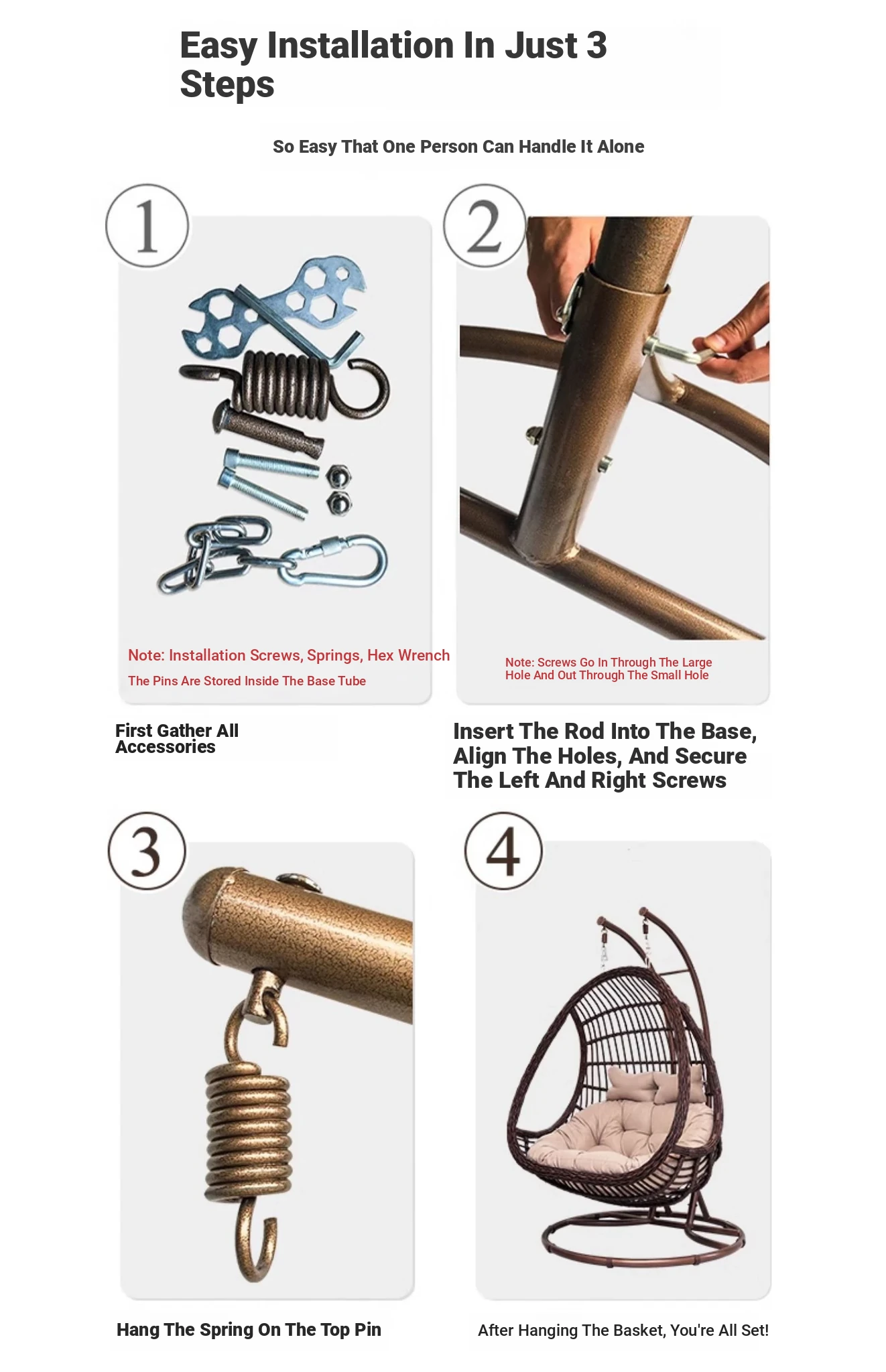 Easy Installation In Just 3 Steps

So Easy That One Person Can Handle It Alone

1

Note: Installation Screws, Springs, Hex Wrench

The Pins Are Stored Inside The Base Tube

First Gather All Accessories

2

Note: Screws Go In Through The Large Hole And Out Through The Small Hole

Insert The Rod Into The Base, Align The Holes, And Secure The Left And Right Screws

3

Hang The Spring On The Top Pin

4

After Hanging The Basket, You're All Set!