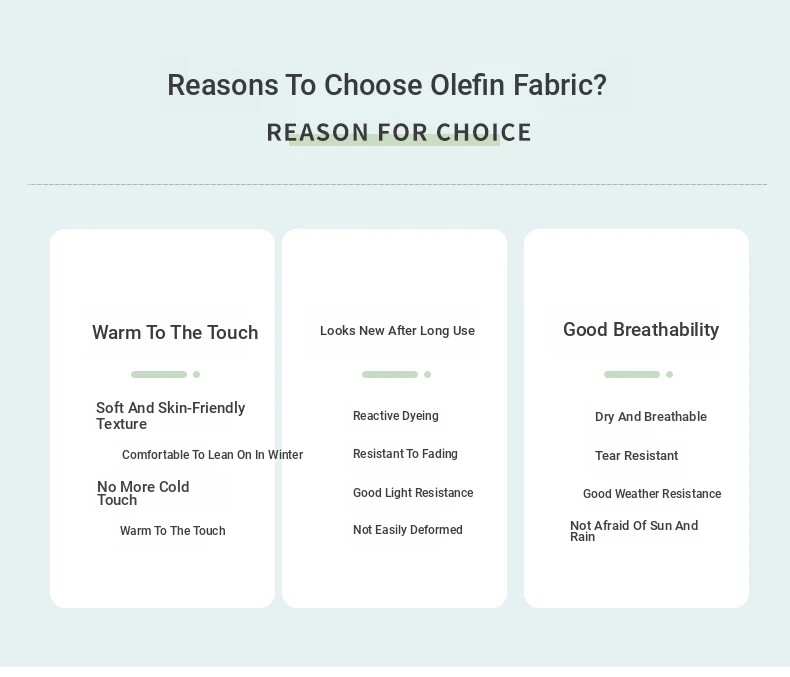 Reasons To Choose Olefin Fabric?

REASON FOR CHOICE

Warm To The Touch

Soft And Skin-Friendly Texture

Comfortable To Lean On In Winter

No More Cold Touch

Warm To The Touch

Looks New After Long Use

Reactive Dyeing

Resistant To Fading

Good Light Resistance

Not Easily Deformed

Good Breathability

Dry And Breathable

Tear Resistant

Good Weather Resistance

Not Afraid Of Sun And Rain