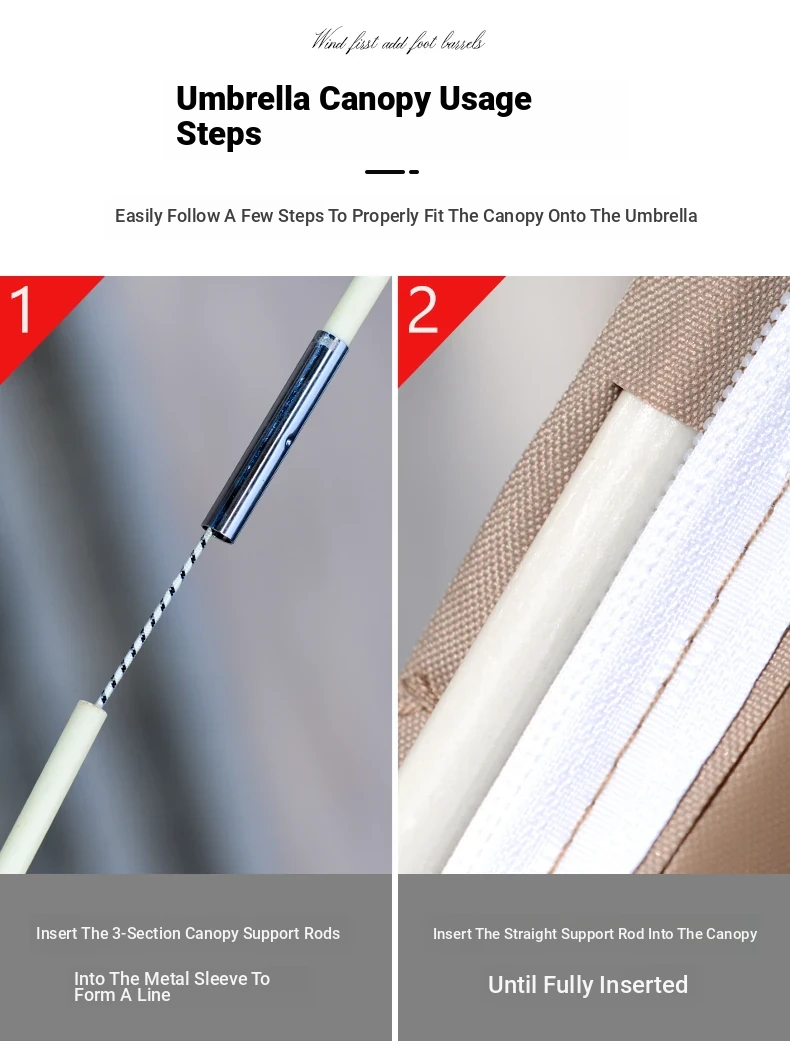 Wind first add foot barrels

Umbrella Canopy Usage Steps

Easily Follow A Few Steps To Properly Fit The Canopy Onto The Umbrella

1

Insert The 3-Section Canopy Support Rods

Into The Metal Sleeve To Form A Line

2

Insert The Straight Support Rod Into The Canopy

Until Fully Inserted