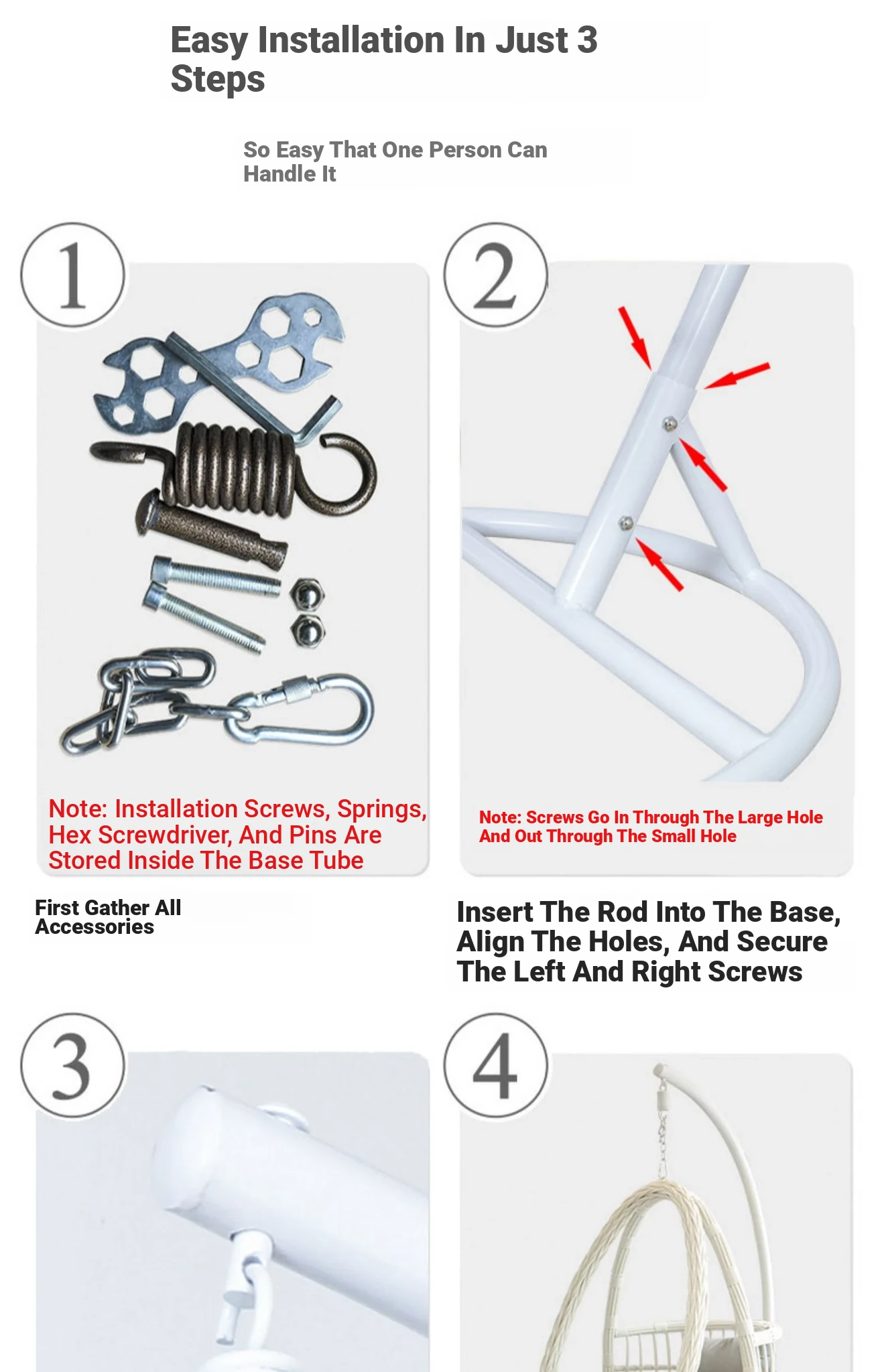 Easy Installation In Just 3 Steps

So Easy That One Person Can Handle It

1

Note: Installation Screws, Springs, Hex Screwdriver, And Pins Are Stored Inside The Base Tube

First Gather All Accessories

2

Note: Screws Go In Through The Large Hole And Out Through The Small Hole

Insert The Rod Into The Base, Align The Holes, And Secure The Left And Right Screws

3

4