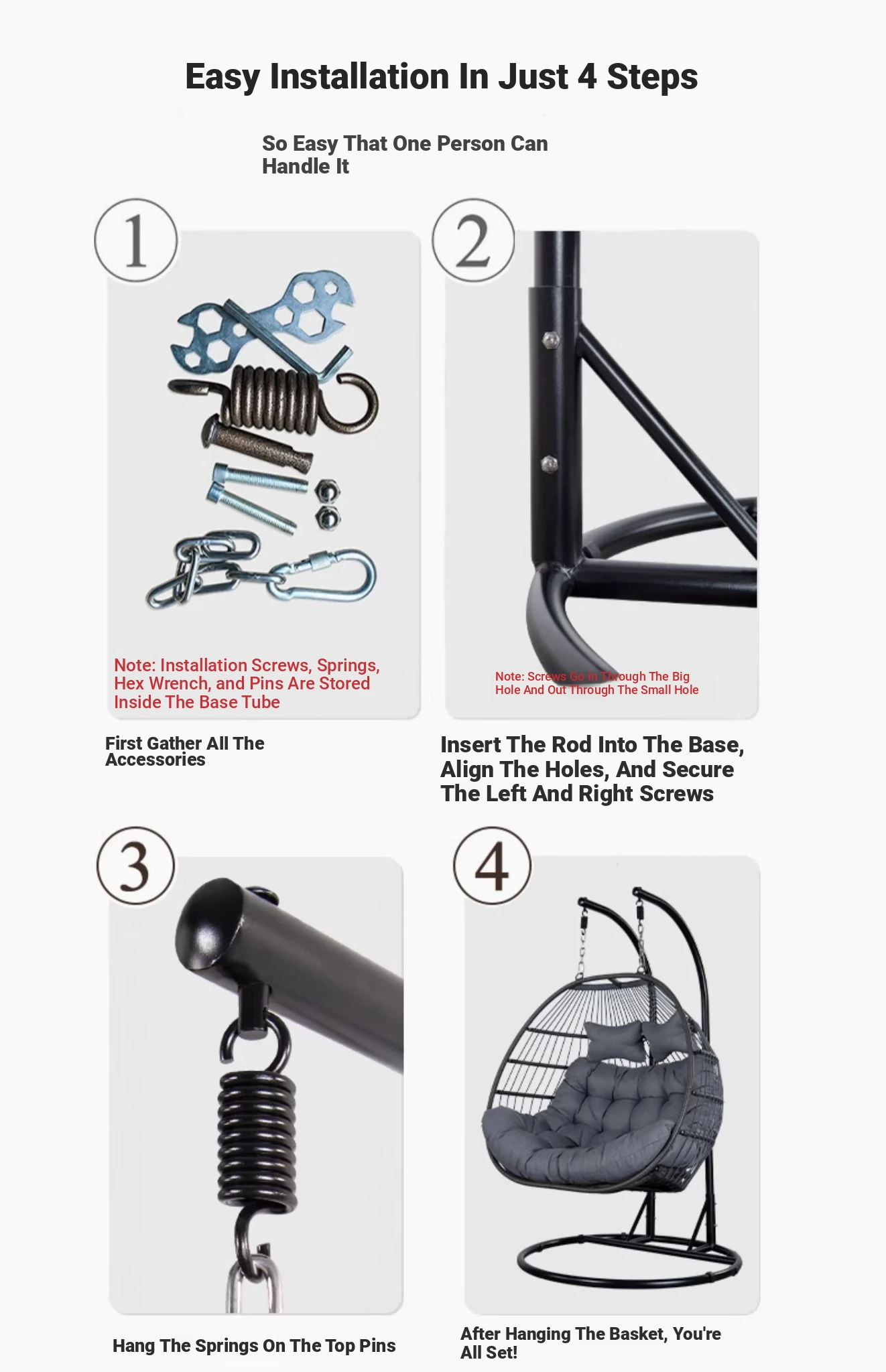 Easy Installation In Just 4 Steps

So Easy That One Person Can Handle It

1

Note: Installation Screws, Springs, Hex Wrench, and Pins Are Stored Inside The Base Tube

First Gather All The Accessories

2

Note: Screws Go In Through The Big Hole And Out Through The Small Hole

Insert The Rod Into The Base, Align The Holes, And Secure The Left And Right Screws

3

Hang The Springs On The Top Pins

4

After Hanging The Basket, You're All Set!