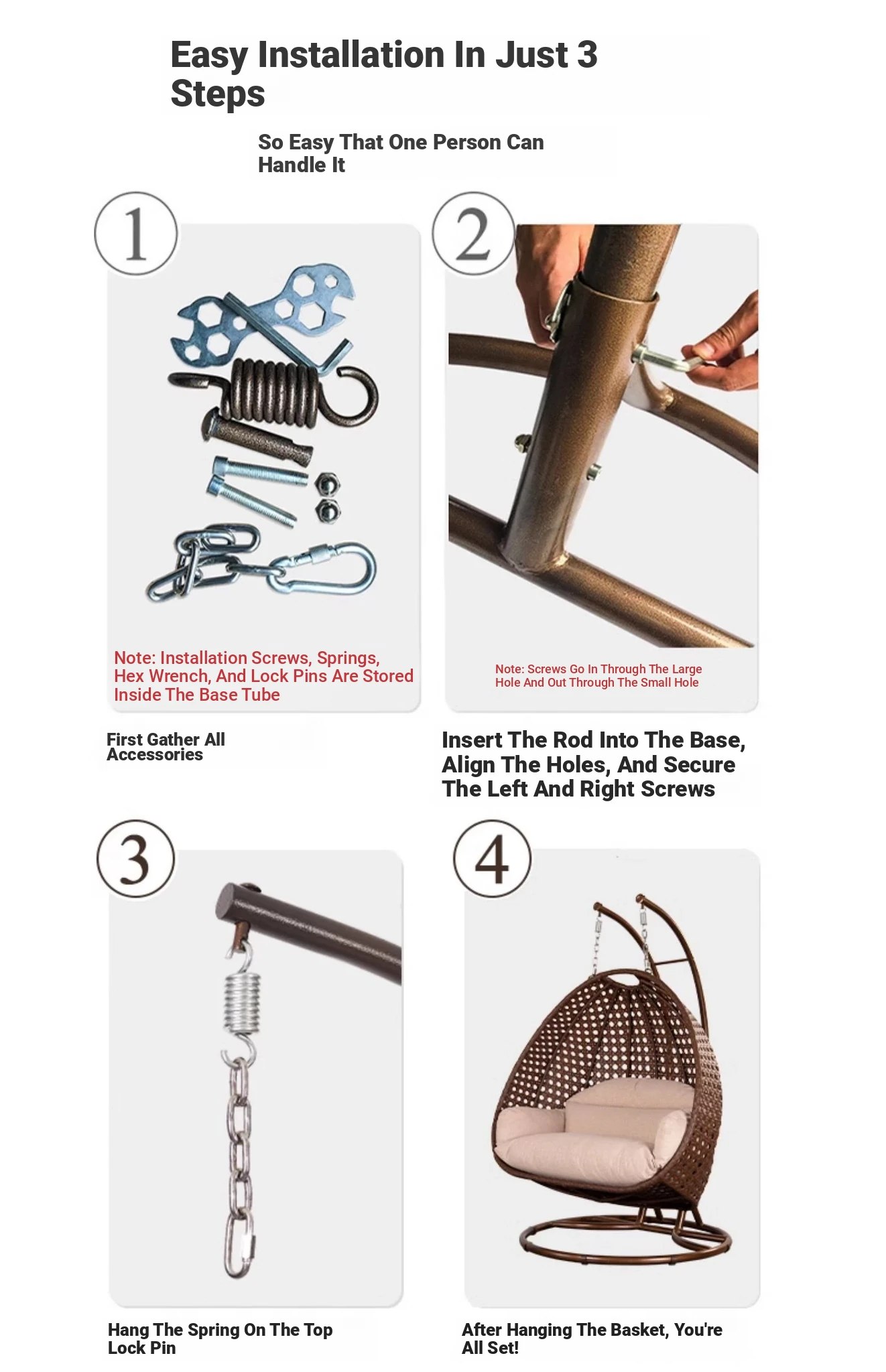 Easy Installation In Just 3 Steps

So Easy That One Person Can Handle It

1

Note: Installation Screws, Springs, Hex Wrench, And Lock Pins Are Stored Inside The Base Tube

First Gather All Accessories

2

Note: Screws Go In Through The Large Hole And Out Through The Small Hole

Insert The Rod Into The Base, Align The Holes, And Secure The Left And Right Screws

3

Hang The Spring On The Top Lock Pin

4

After Hanging The Basket, You're All Set!