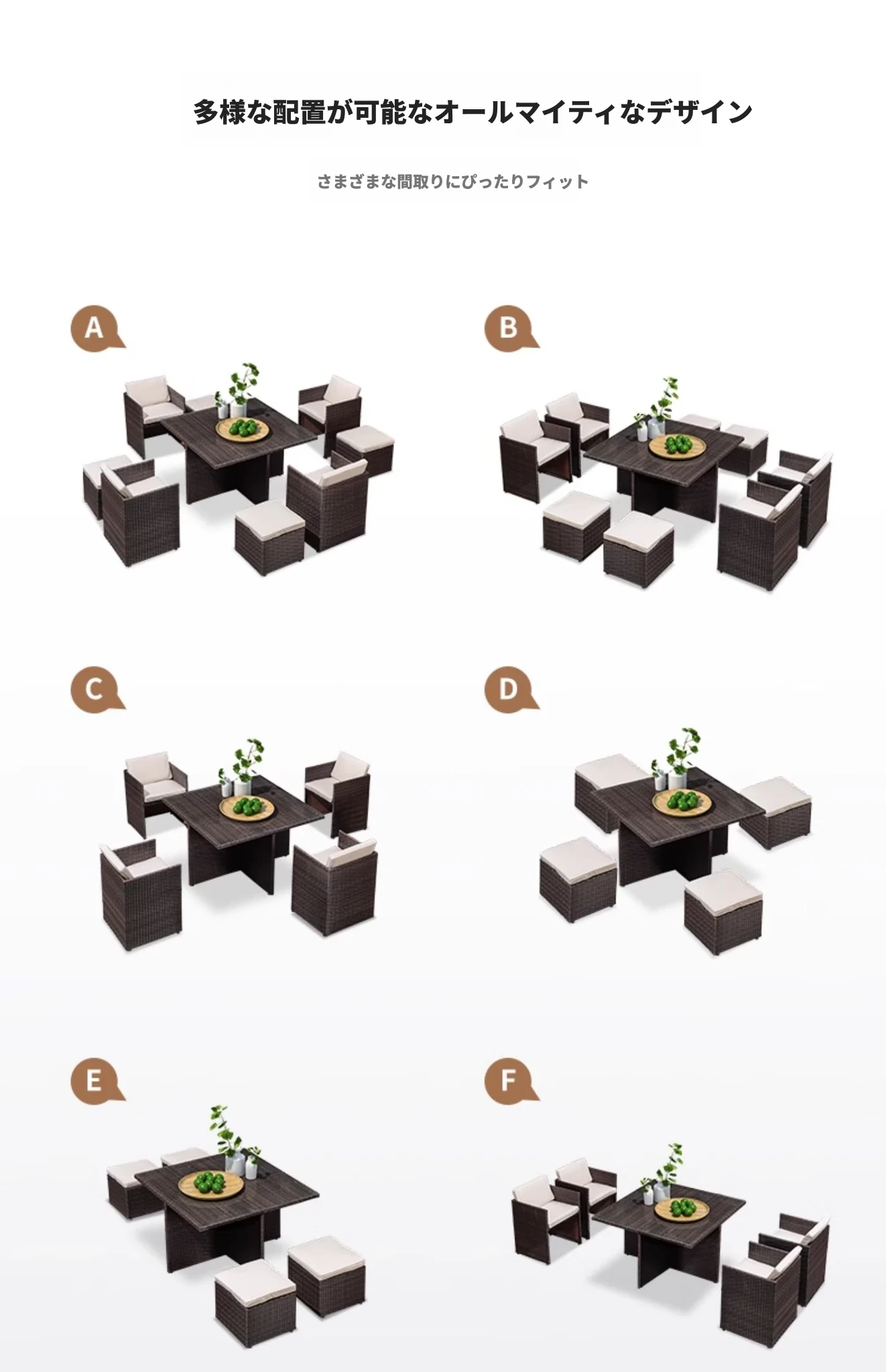 多様な配置が可能なオールマイティなデザイン

さまざまな間取りにぴったりフィット

A

B

C

D

E

F