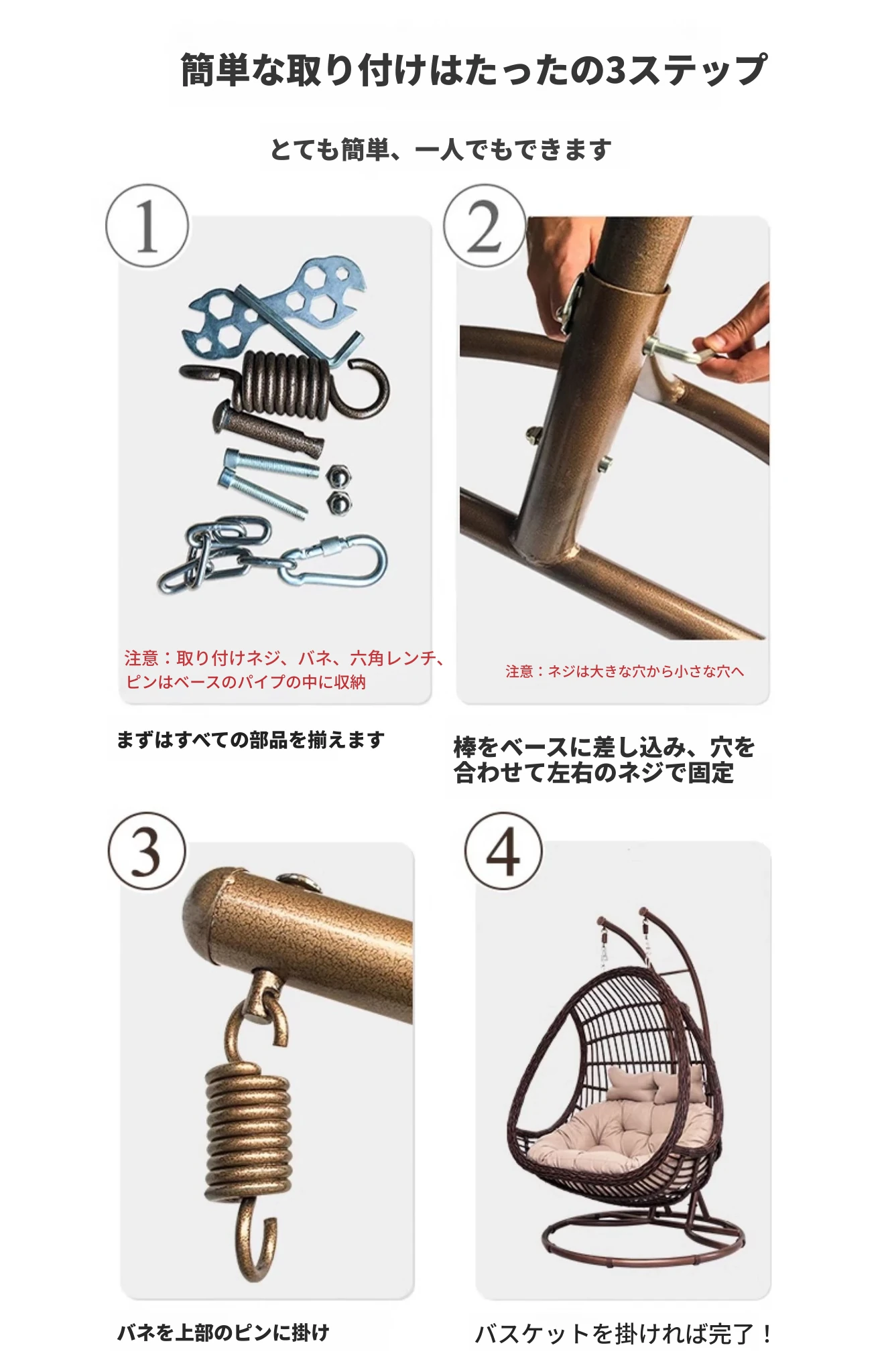 簡単な取り付けはたったの3ステップ

とても簡単、一人でもできます

1

注意：取り付けネジ、バネ、六角レンチ、ピンはベースのパイプの中に収納

まずはすべての部品を揃えます

2

注意：ネジは大きな穴から小さな穴へ

棒をベースに差し込み、穴を合わせて左右のネジで固定

3

バネを上部のピンに掛け

4

バスケットを掛ければ完了！