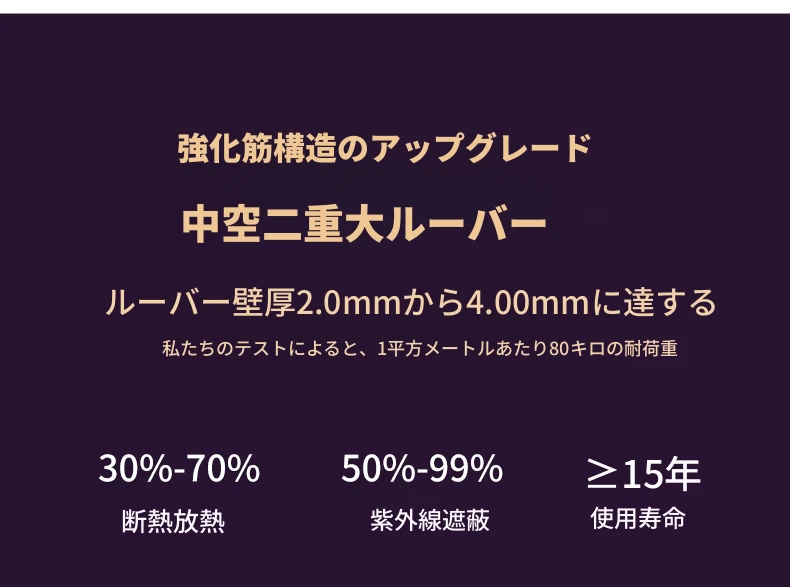 強化筋構造のアップグレード

中空二重大ルーバー

ルーバー壁厚2.0mmから4.00mmに達する

私たちのテストによると、1平方メートルあたり80キロの耐荷重

30%-70%
断熱放熱

50%-99%
紫外線遮蔽

≥15年
使用寿命