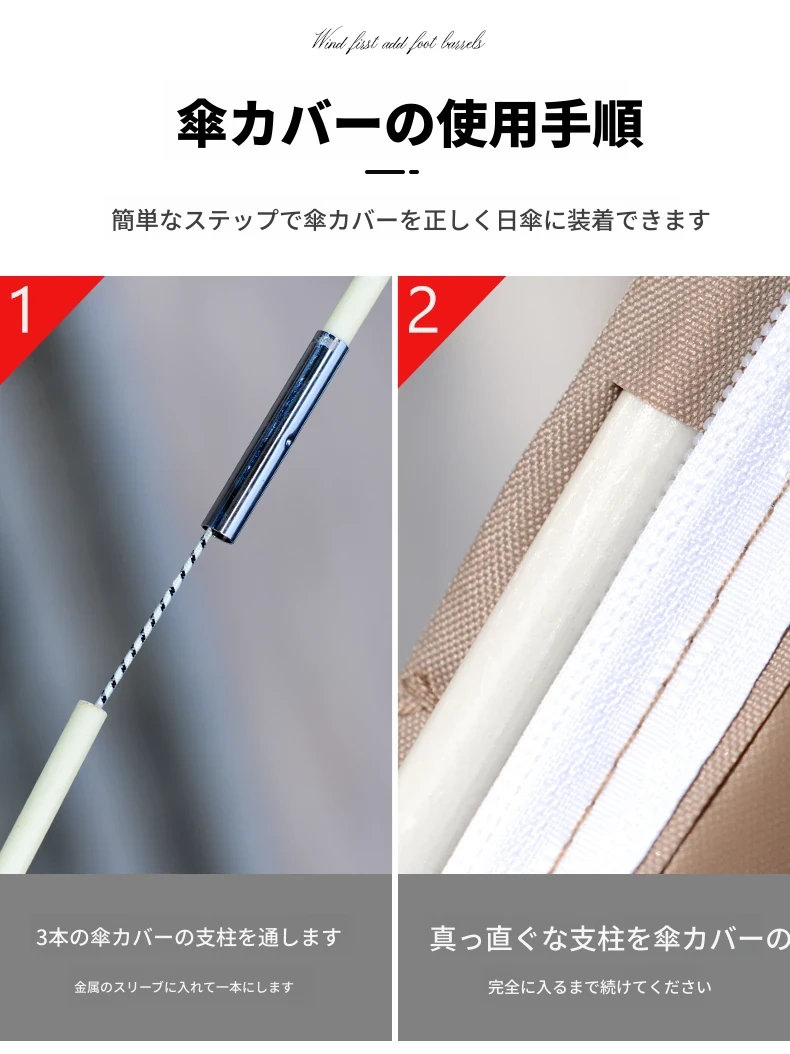 Wind first add foot barrels

傘カバーの使用手順

簡単なステップで傘カバーを正しく日傘に装着できます

1

3本の傘カバーの支柱を通します

金属のスリーブに入れて一本にします

2

真っ直ぐな支柱を傘カバーの

完全に入るまで続けてください