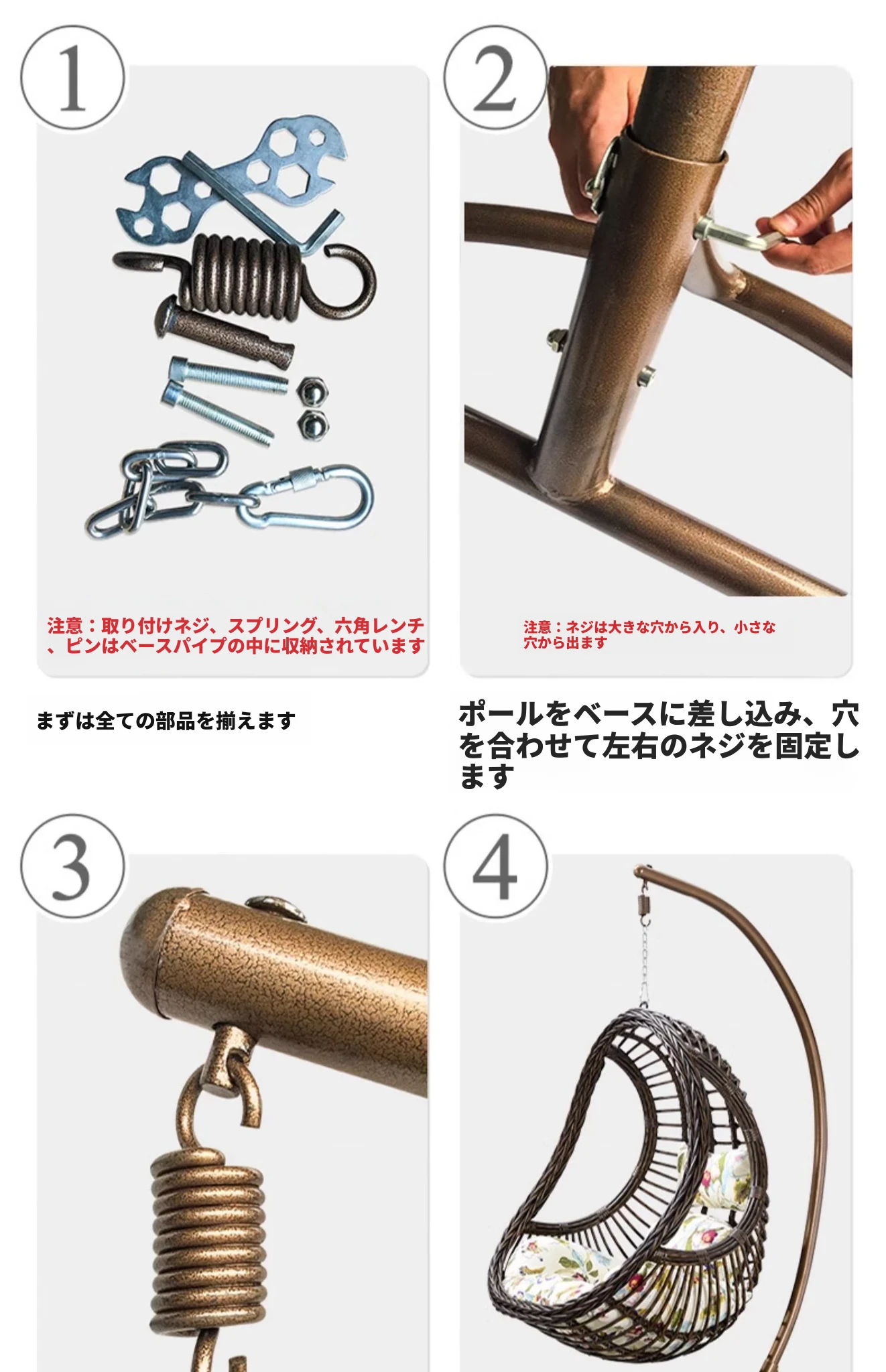 1

注意：取り付けネジ、スプリング、六角レンチ、ピンはベースパイプの中に収納されています

まずは全ての部品を揃えます

2

注意：ネジは大きな穴から入り、小さな穴から出ます

ポールをベースに差し込み、穴を合わせて左右のネジを固定します

3

4