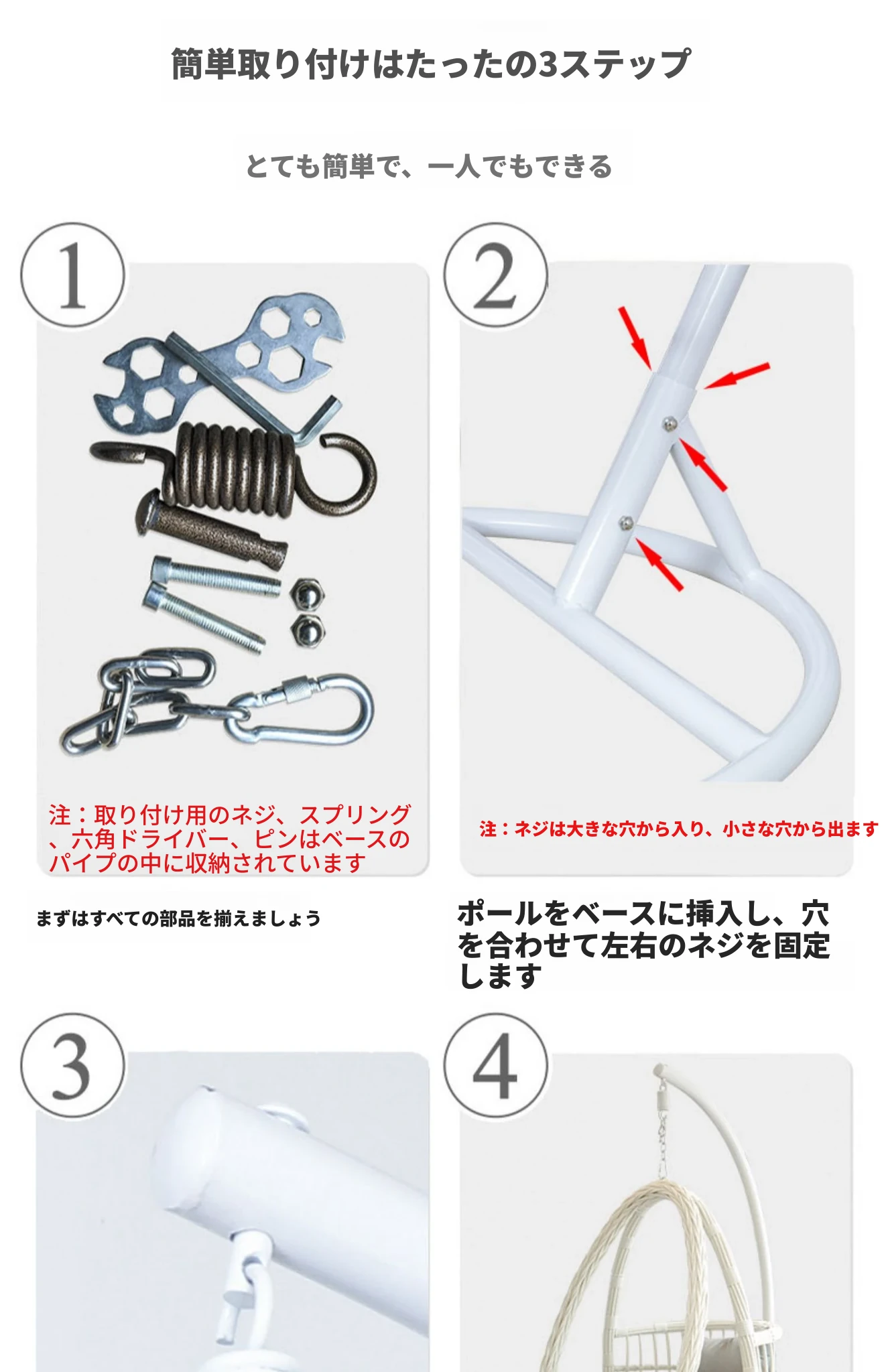 簡単取り付けはたったの3ステップ

とても簡単で、一人でもできる

①

注：取り付け用のネジ、スプリング、六角ドライバー、ピンはベースのパイプの中に収納されています

まずはすべての部品を揃えましょう

②

注：ネジは大きな穴から入り、小さな穴から出ます

ポールをベースに挿入し、穴を合わせて左右のネジを固定します

③

④